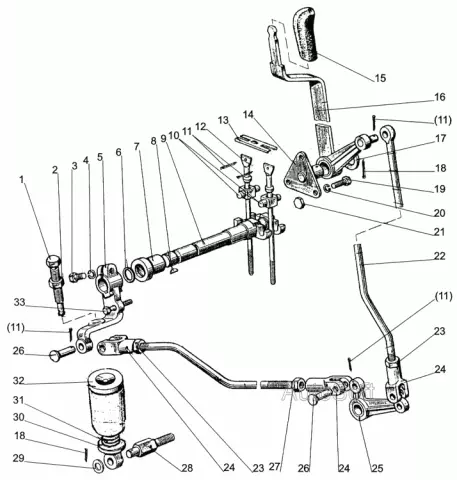 15
16
(11)
17
18
19
20
21
22
(11)
23
24
14
13
12
11
10
9
8
7
6
5
4
3
2
1
33
(11)
26
32
31
30
18
29
28
24
23
27
26
24
25
AutoSoft